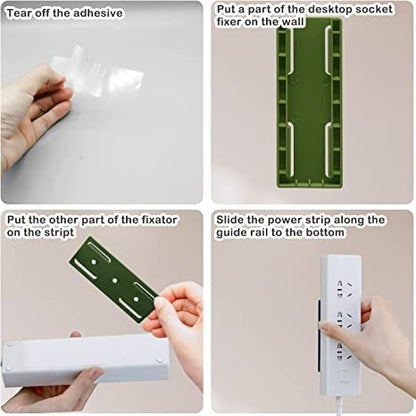 Tear off the adhesive

Put a part of the desktop socket fixer on the wall

Put the other part of the fixator on the stript

Slide the power strip along the guide rail to the bottom