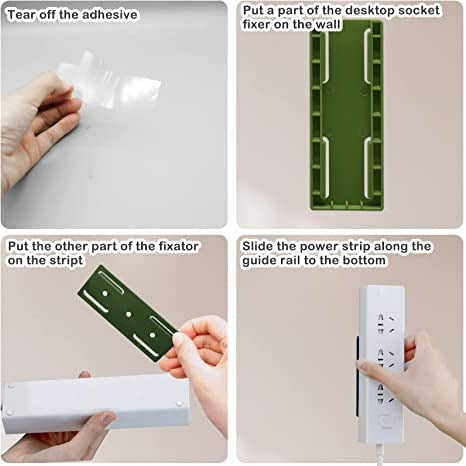 Tear off the adhesive

Put a part of the desktop socket fixer on the wall

Put the other part of the fixator on the stript

Slide the power strip along the guide rail to the bottom