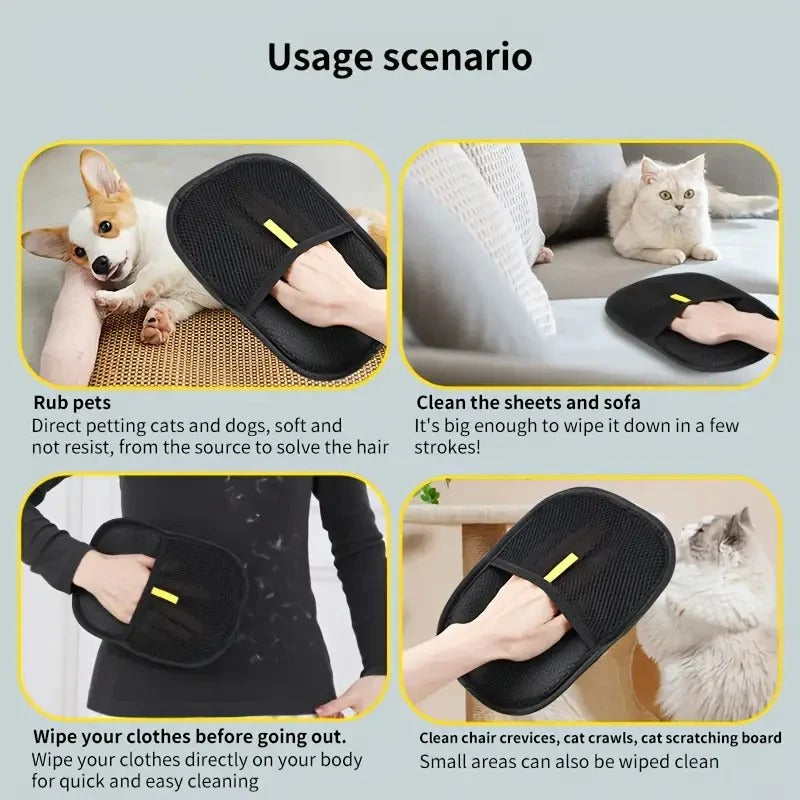 Usage scenario

Rub pets
Direct petting cats and dogs, soft and not resist, from the source to solve the hair

Clean the sheets and sofa
It's big enough to wipe it down in a few strokes!

Wipe your clothes before going out.
Wipe your clothes directly on your body for quick and easy cleaning

Clean chair crevices, cat crawls, cat scratching board
Small areas can also be wiped clean