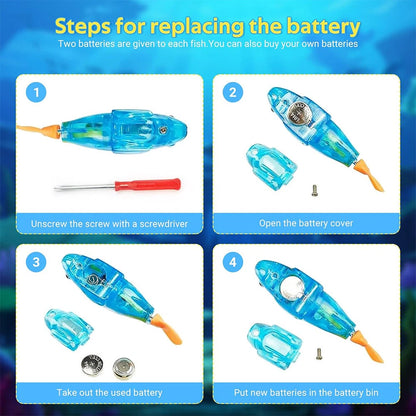 Steps for replacing the battery
Two batteries are given to each fish.You can also buy your own batteries

1
Unscrew the screw with a screwdriver

2
Open the battery cover

3
Take out the used battery

4
Put new batteries in the battery bin