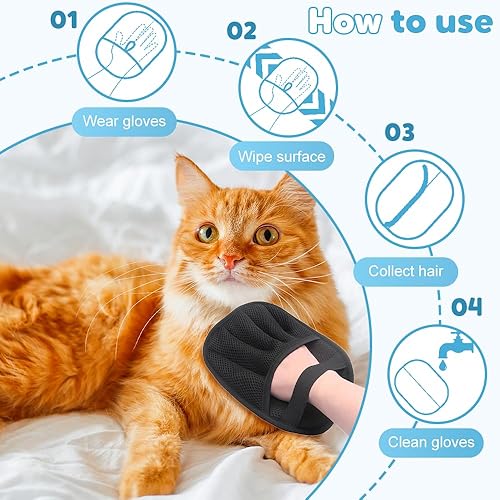 How to use

01

Wear gloves

02

Wipe surface

03

Collect hair

04

Clean gloves