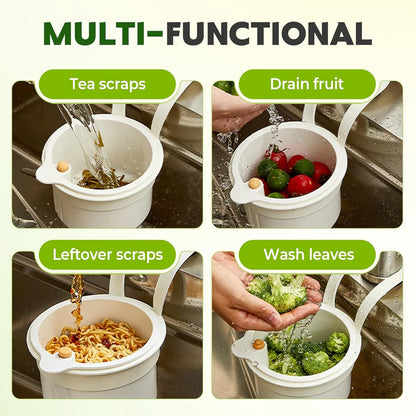 MULTI-FUNCTIONAL

Tea scraps

Drain fruit

Leftover scraps

Wash leaves