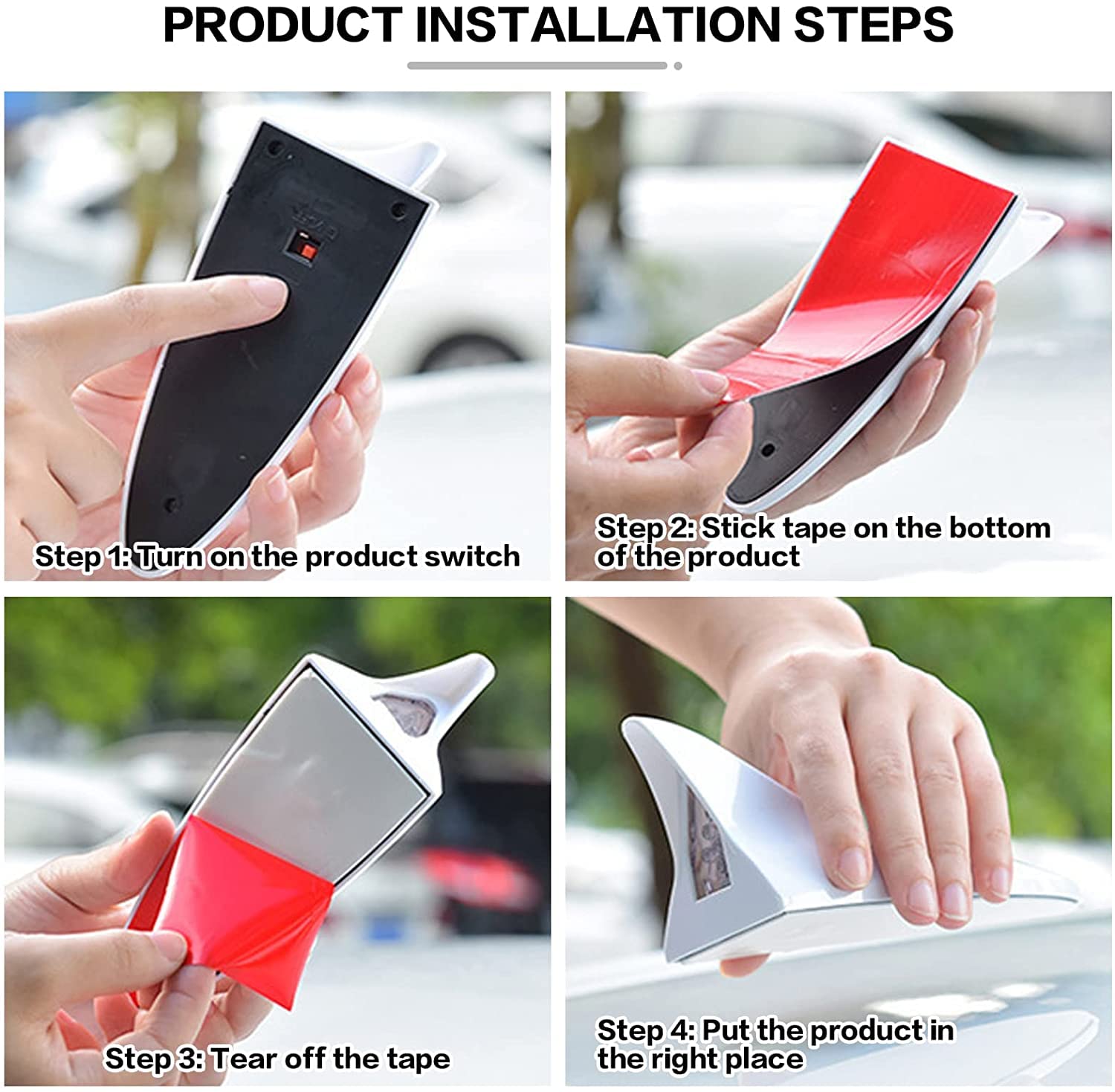 PRODUCT INSTALLATION STEPS

Step 1: Turn on the product switch

Step 2: Stick tape on the bottom of the product

Step 3: Tear off the tape

Step 4: Put the product in the right place