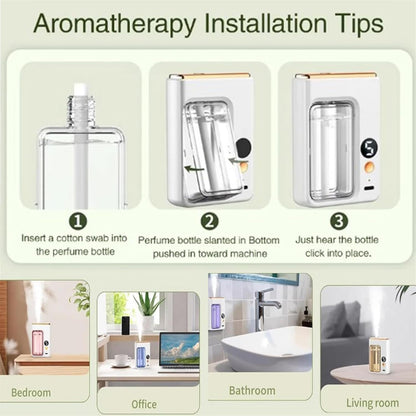 Aromatherapy Installation Tips

5

1
Insert a cotton swab into the perfume bottle

2
Perfume bottle slanted in Bottom pushed in toward machine

3
Just hear the bottle click into place.

Bedroom

Office

Bathroom

Living room