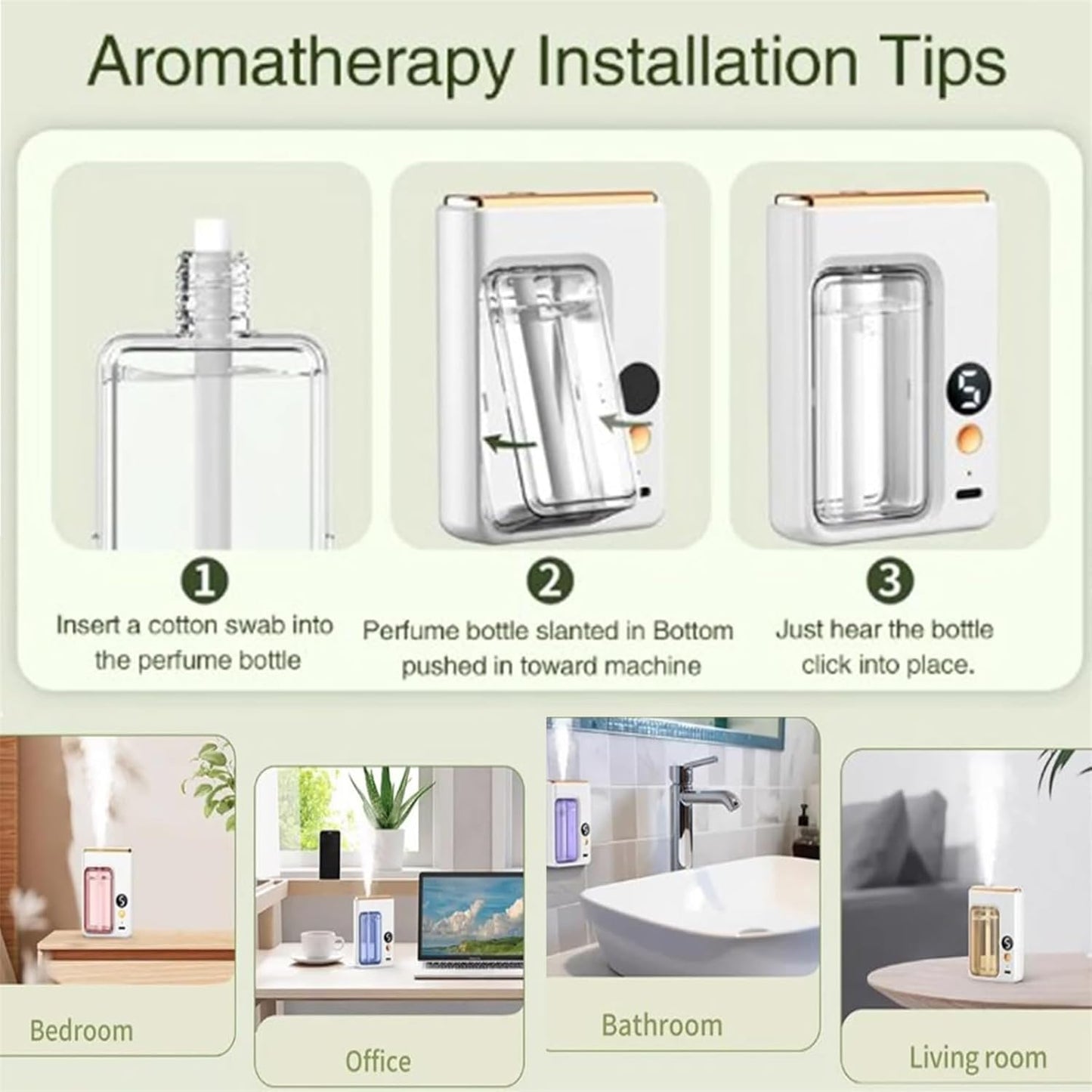 Aromatherapy Installation Tips

5

1
Insert a cotton swab into the perfume bottle

2
Perfume bottle slanted in Bottom pushed in toward machine

3
Just hear the bottle click into place.

Bedroom

Office

Bathroom

Living room