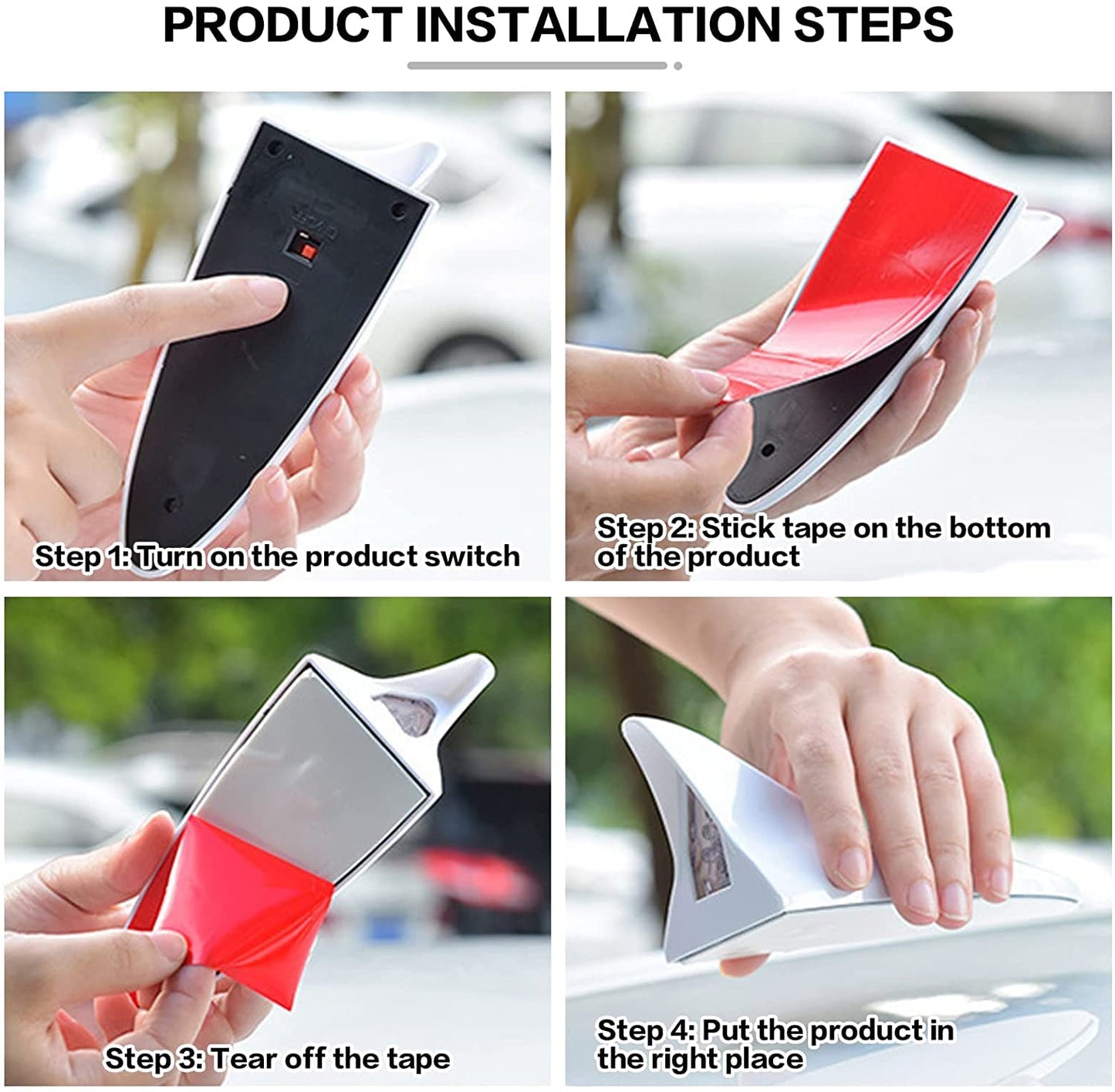 PRODUCT INSTALLATION STEPS

Step 1: Turn on the product switch

Step 2: Stick tape on the bottom of the product

Step 3: Tear off the tape

Step 4: Put the product in the right place